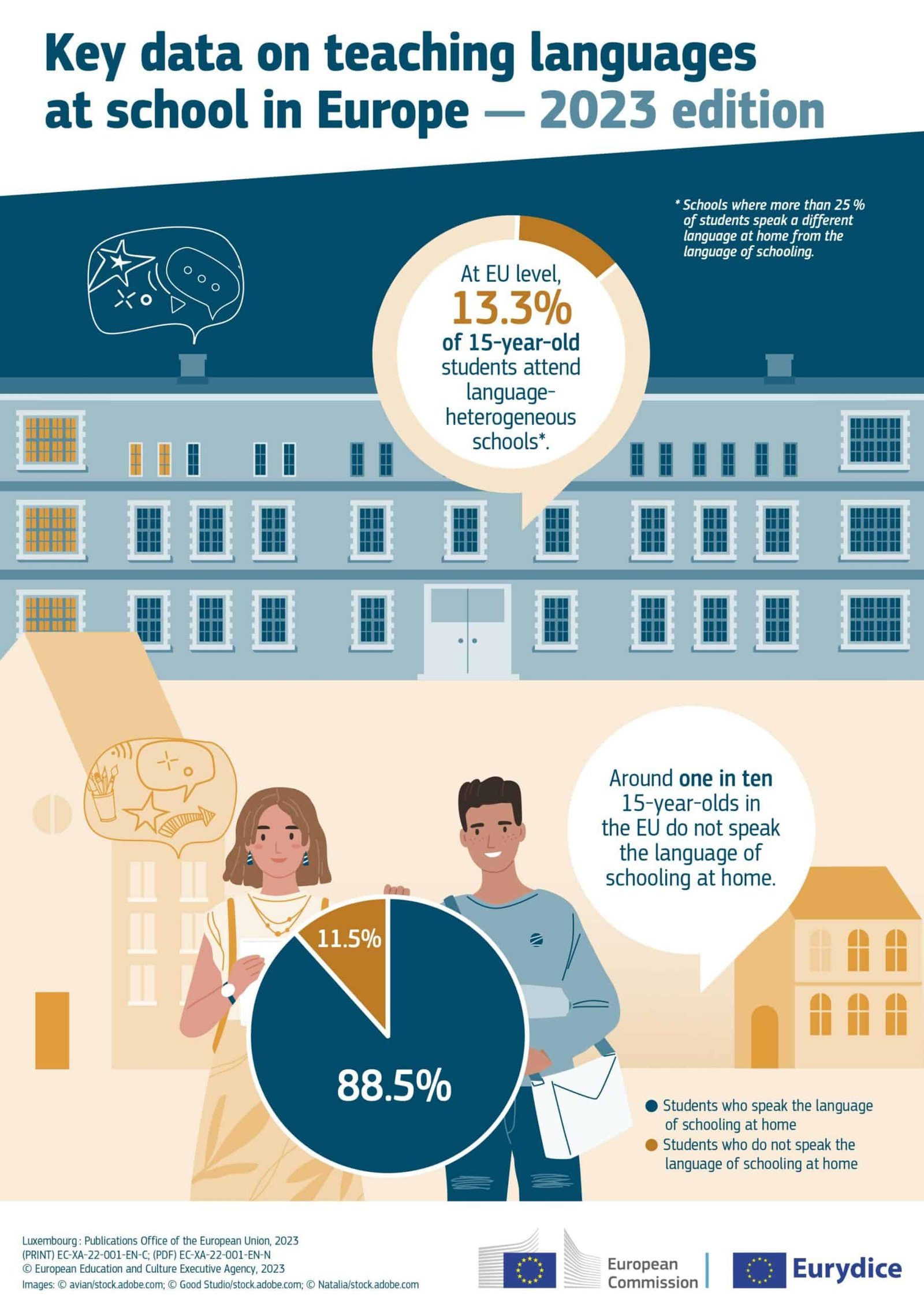 Key data on teaching languages at school in Europe — 2023 edition

* Schools where more than 25 % of students speak a different language at home from the language of schooling.

At EU level, 13.3% of 15-year-old students attend language-heterogeneous schools*.

Around one in ten 15-year-olds in the EU do not speak the language of schooling at home.

11.5%

88.5%

Students who speak the language of schooling at home

Students who do not speak the language of schooling at home

Luxembourg : Publications Office of the European Union, 2023
(PRINT) EC-XA-22-001-EN-C; (PDF) EC-XA-22-001-EN-N
© European Education and Culture Executive Agency, 2023
Images: © avian/stock.adobe.com; © Good Studio/stock.adobe.com; © Natalia/stock.adobe.com

European Commission

Eurydice